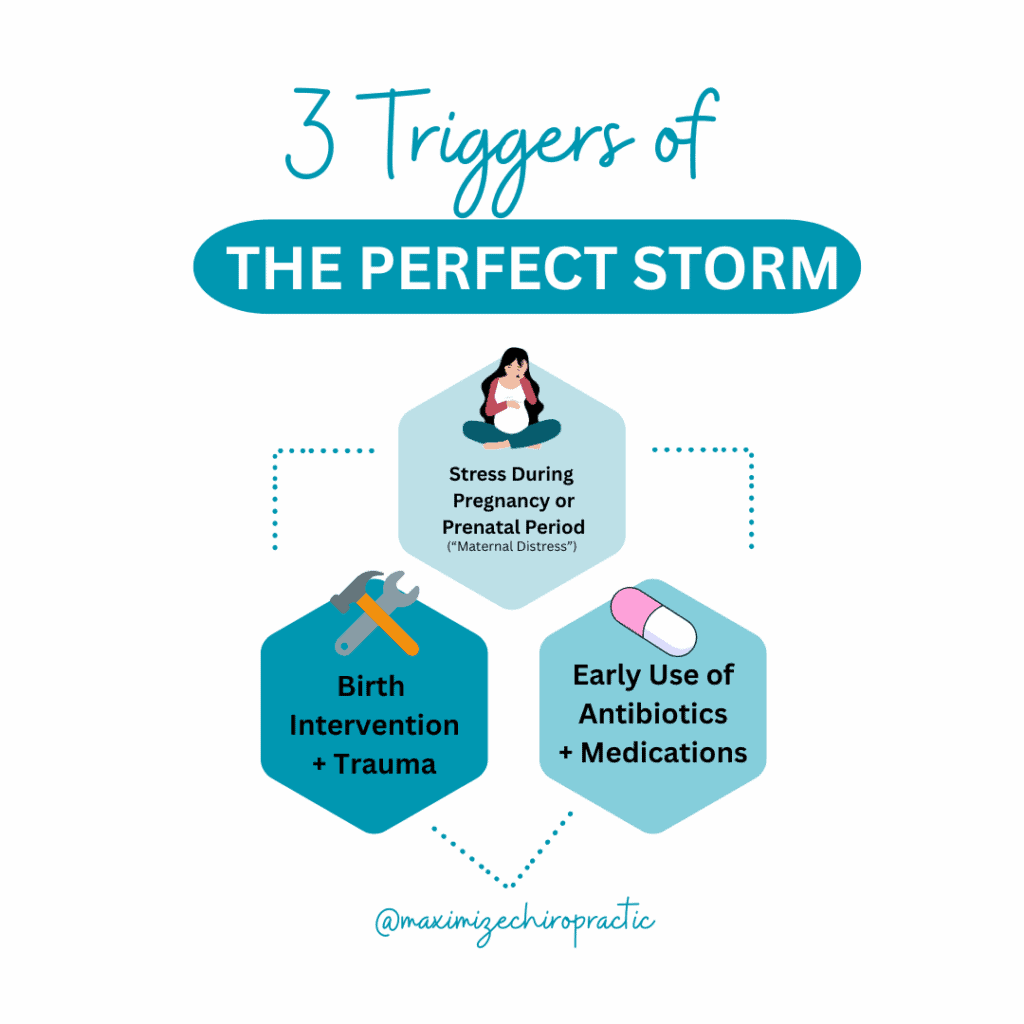 3 Triggers of

THE PERFECT STORM

Stress During Pregnancy or Prenatal Period
("Maternal Distress")

Birth Intervention + Trauma

Early Use of Antibiotics + Medications

@maximizechiropractic