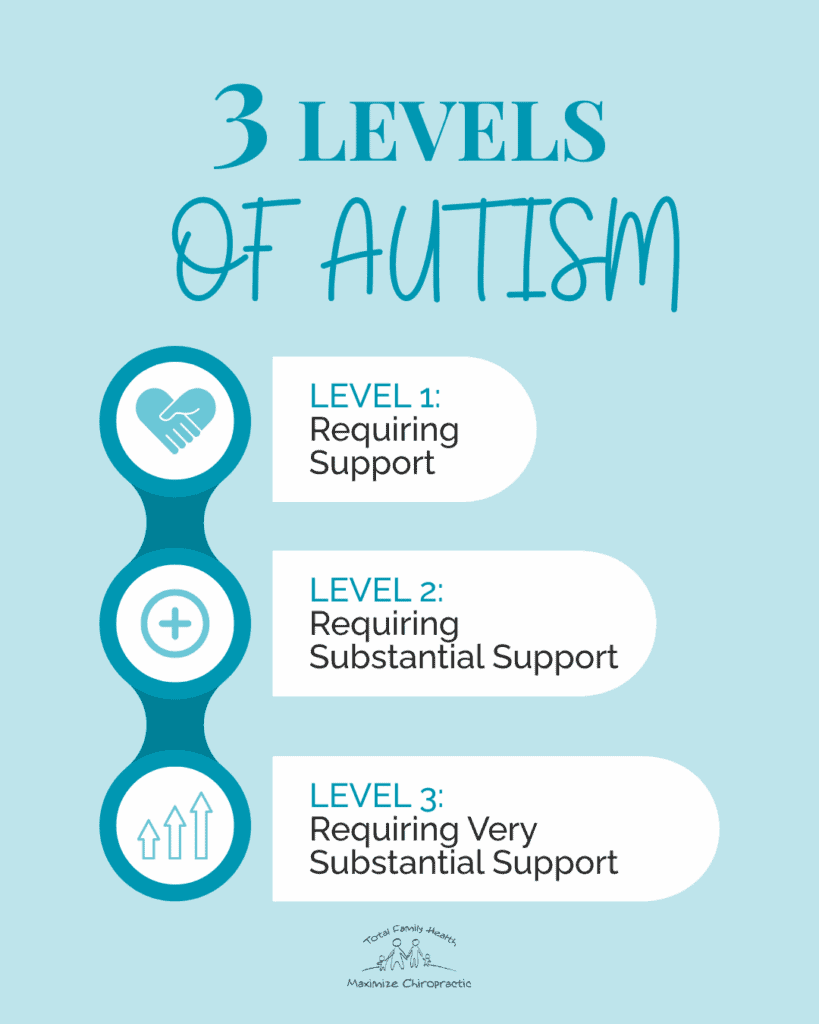 3 LEVELS
OF AUTISM

LEVEL 1:
Requiring Support

LEVEL 2:
Requiring Substantial Support

LEVEL 3:
Requiring Very Substantial Support

Total Family Health
Maximize Chiropractic