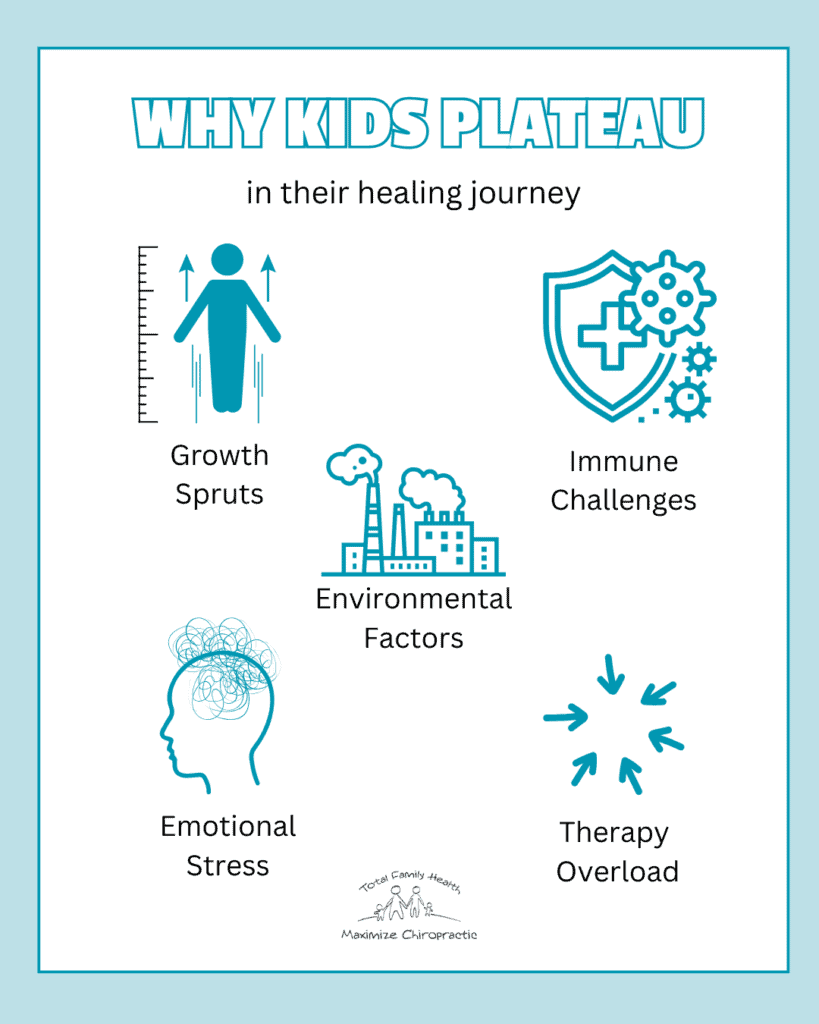 WHY KIDS PLATEAU

in their healing journey

Growth Spruts

Immune Challenges

Environmental Factors

Emotional Stress

Therapy Overload

Total Family Health

Maximize Chiropractic