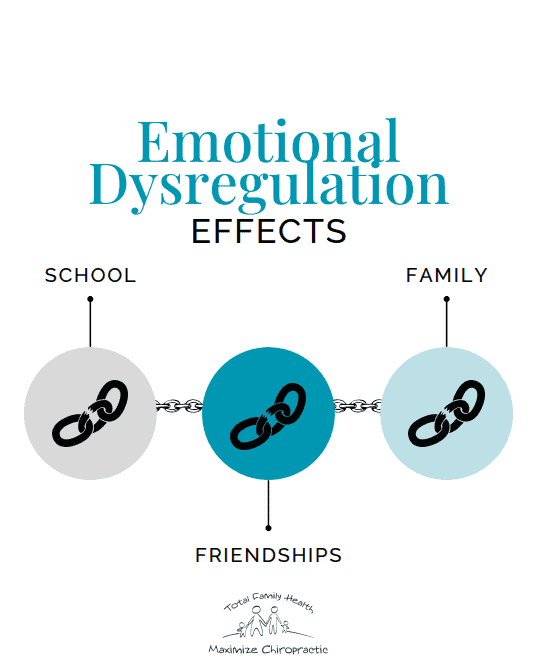 Emotional Dysregulation
EFFECTS

SCHOOL

FAMILY

FRIENDSHIPS

Total Family Health
Maximize Chiropractic