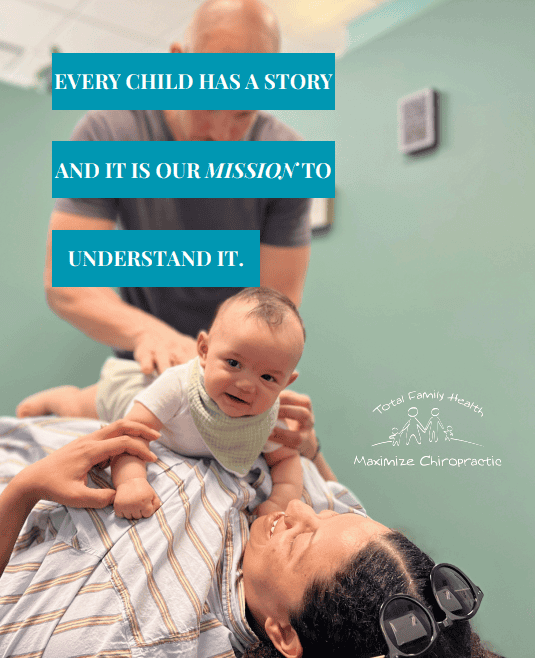 EVERY CHILD HAS A STORY

AND IT IS OUR MISSION TO

UNDERSTAND IT.

Total Family Health

Maximize Chiropractic